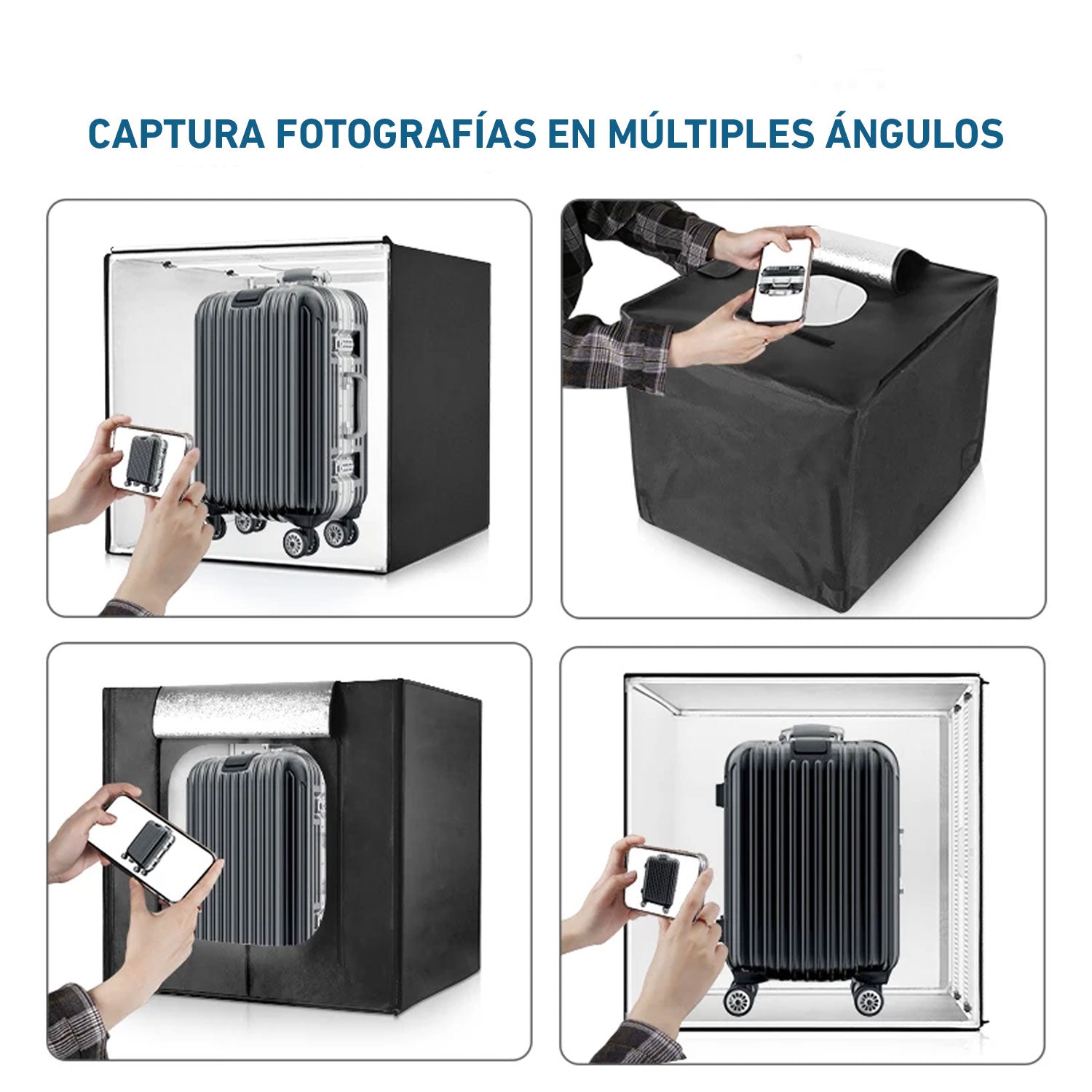 CAPTURA FOTOGRAFÍAS EN MÚLTIPLES ÁNGULOS