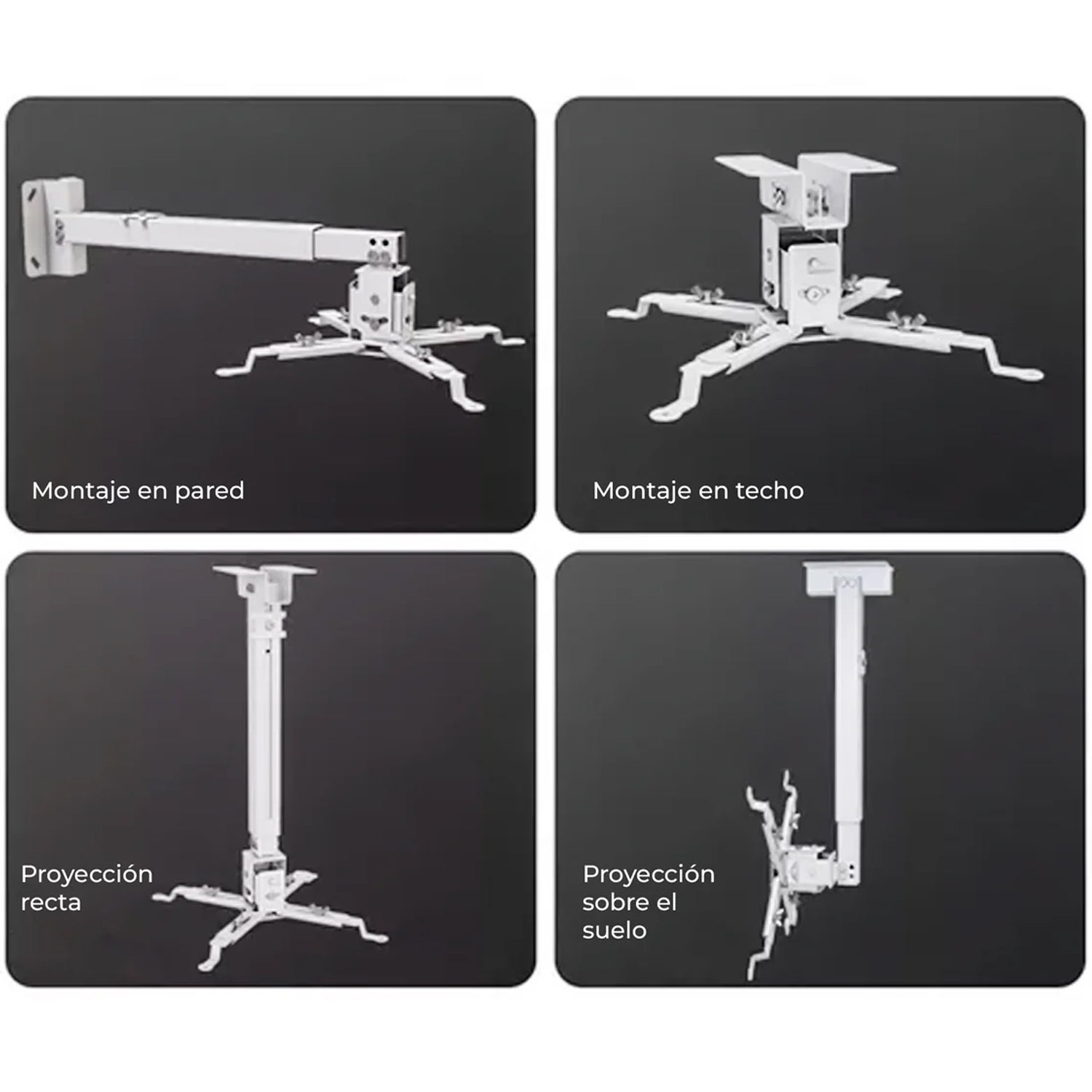 Montaje en pared

Montaje en techo

Proyección recta

Proyección sobre el suelo