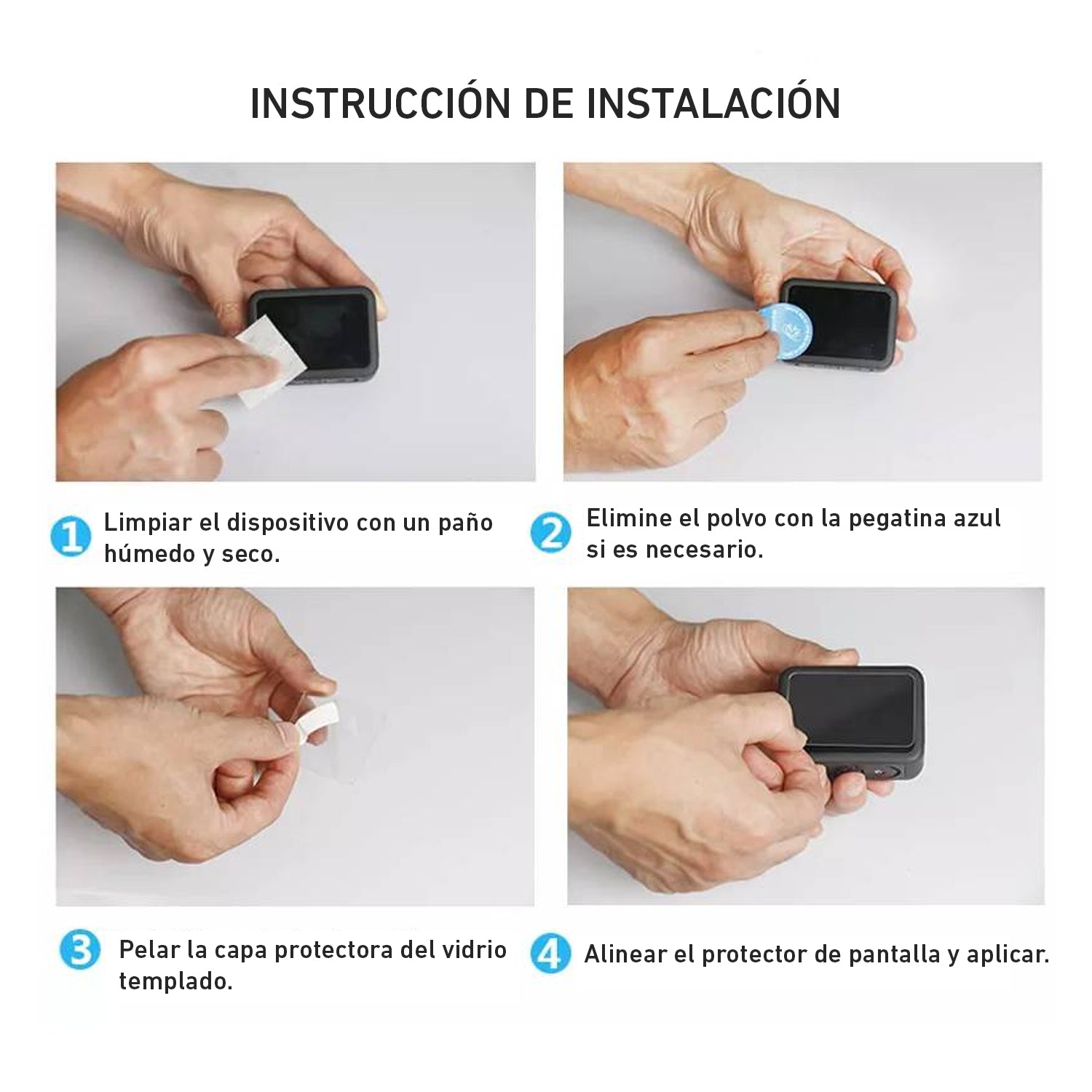 INSTRUCCIÓN DE INSTALACIÓN

1 Limpiar el dispositivo con un paño húmedo y seco.

2 Elimine el polvo con la pegatina azul si es necesario.

3 Pelar la capa protectora del vidrio templado.

4 Alinear el protector de pantalla y aplicar.